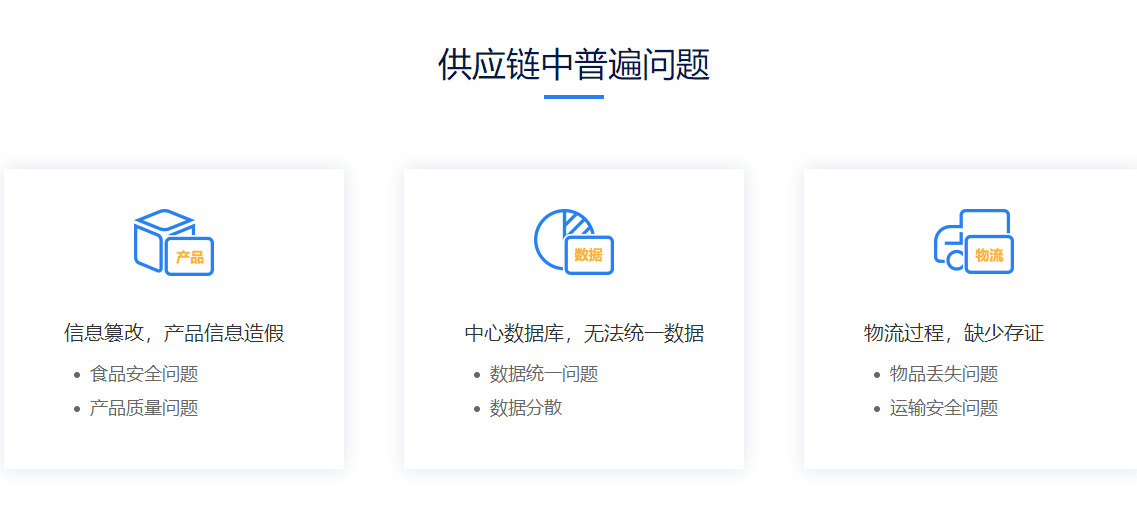 供应链中普遍问题

产品

信息篡改，产品信息造假

• 食品安全问题
• 产品质量问题

数据

中心数据库，无法统一数据

• 数据统一问题
• 数据分散

物流

物流过程，缺少存证

• 物品丢失问题
• 运输安全问题